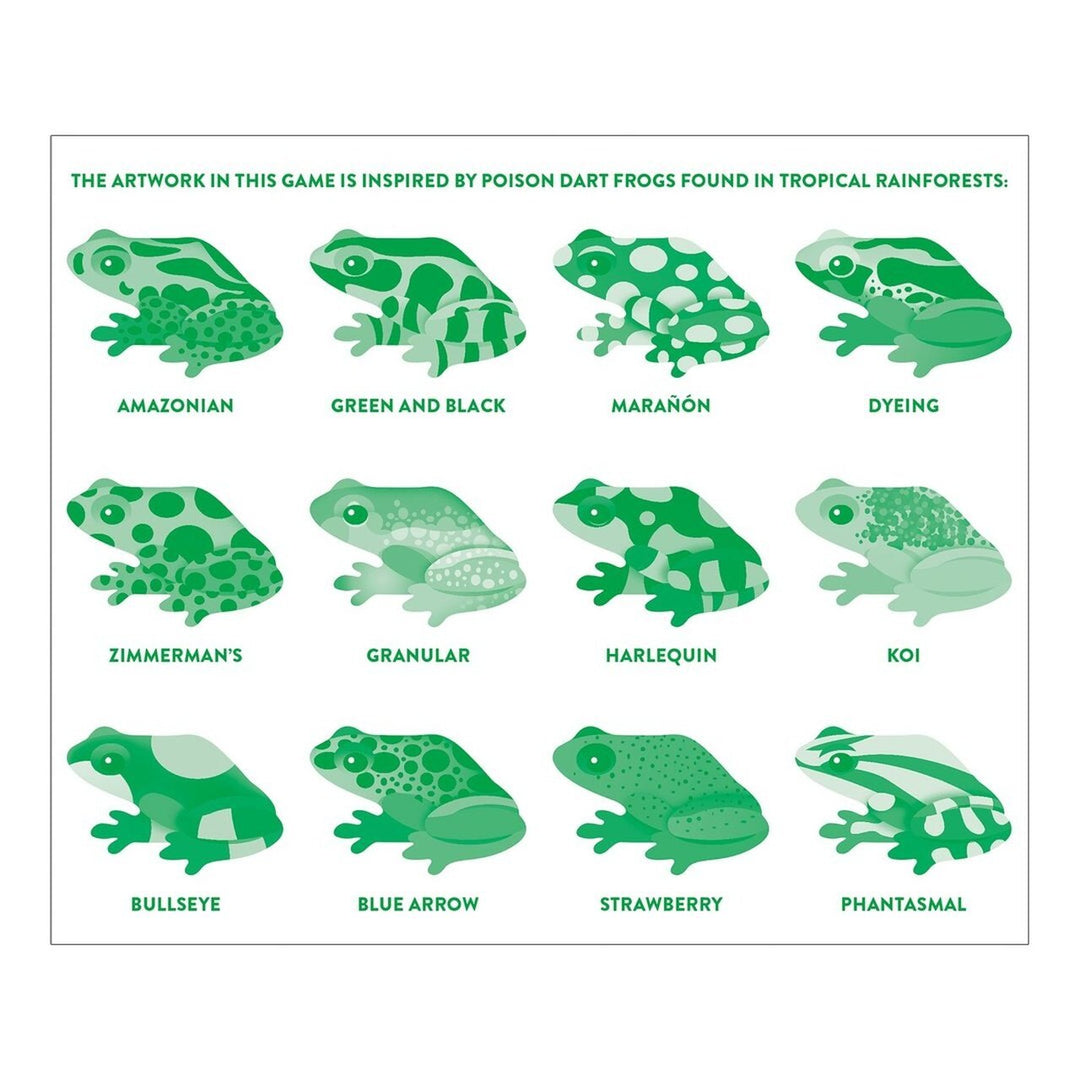 THE ARTWORK IN THIS GAME IS INSPIRED BY POISON DART FROGS FOUND IN TROPICAL RAINFORESTS:

AMAZONIAN

GREEN AND BLACK

MARAÑÓN

DYEING

ZIMMERMAN'S

GRANULAR

HARLEQUIN

KOI

BULLSEYE

BLUE ARROW

STRAWBERRY

PHANTASMAL